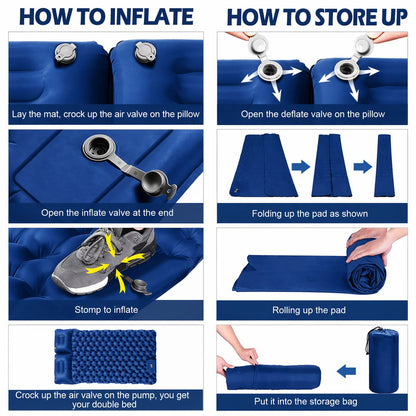 HOW TO INFLATE

Lay the mat, crock up the air valve on the pillow

Open the inflate valve at the end

Stomp to inflate

Crock up the air valve on the pump, you get your double bed

HOW TO STORE UP

Open the deflate valve on the pillow

Folding up the pad as shown

Rolling up the pad

Put it into the storage bag